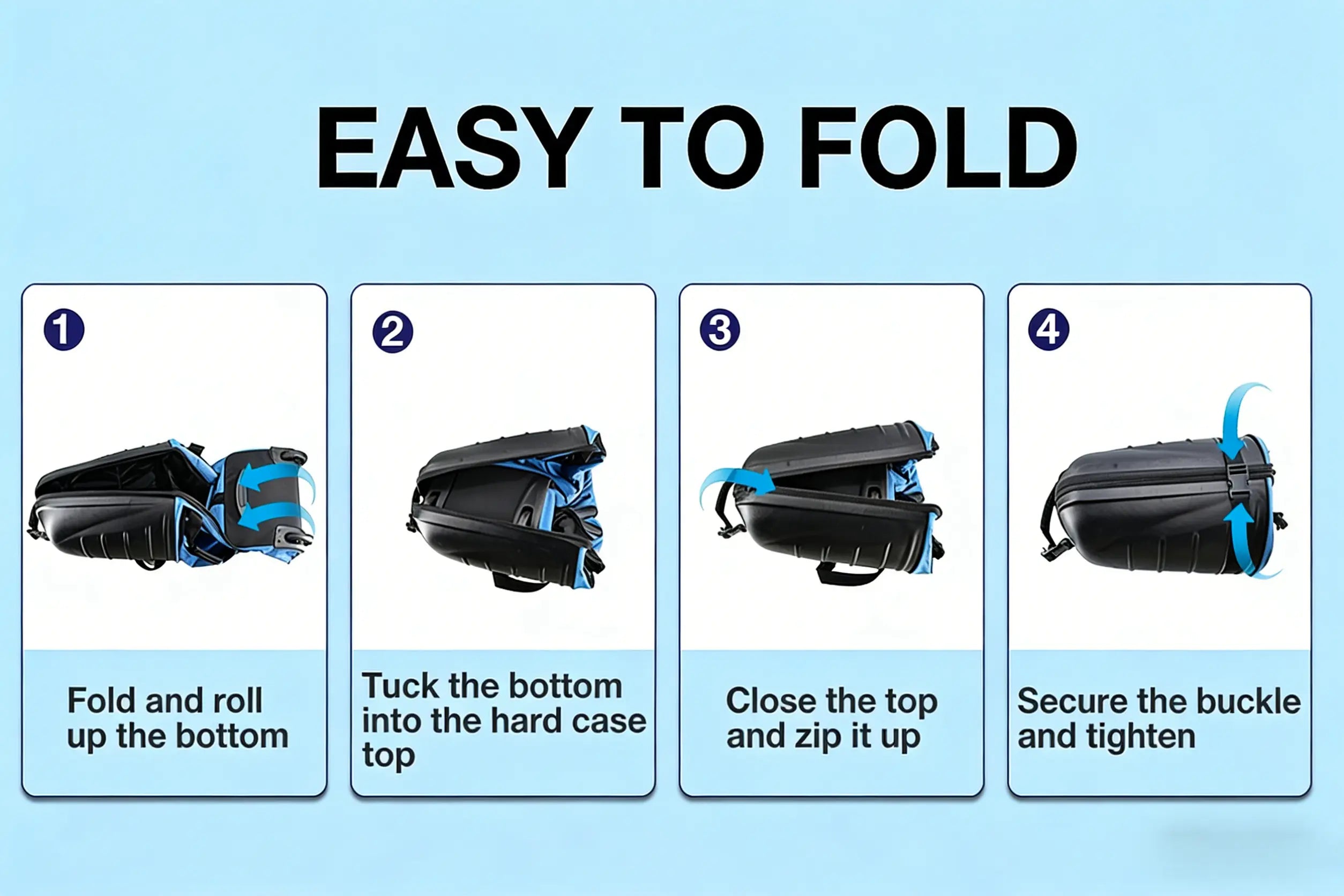 EASY TO FOLD

1

Fold and roll up the bottom

2

Tuck the bottom into the hard case top

3

Close the top and zip it up

4

Secure the buckle and tighten